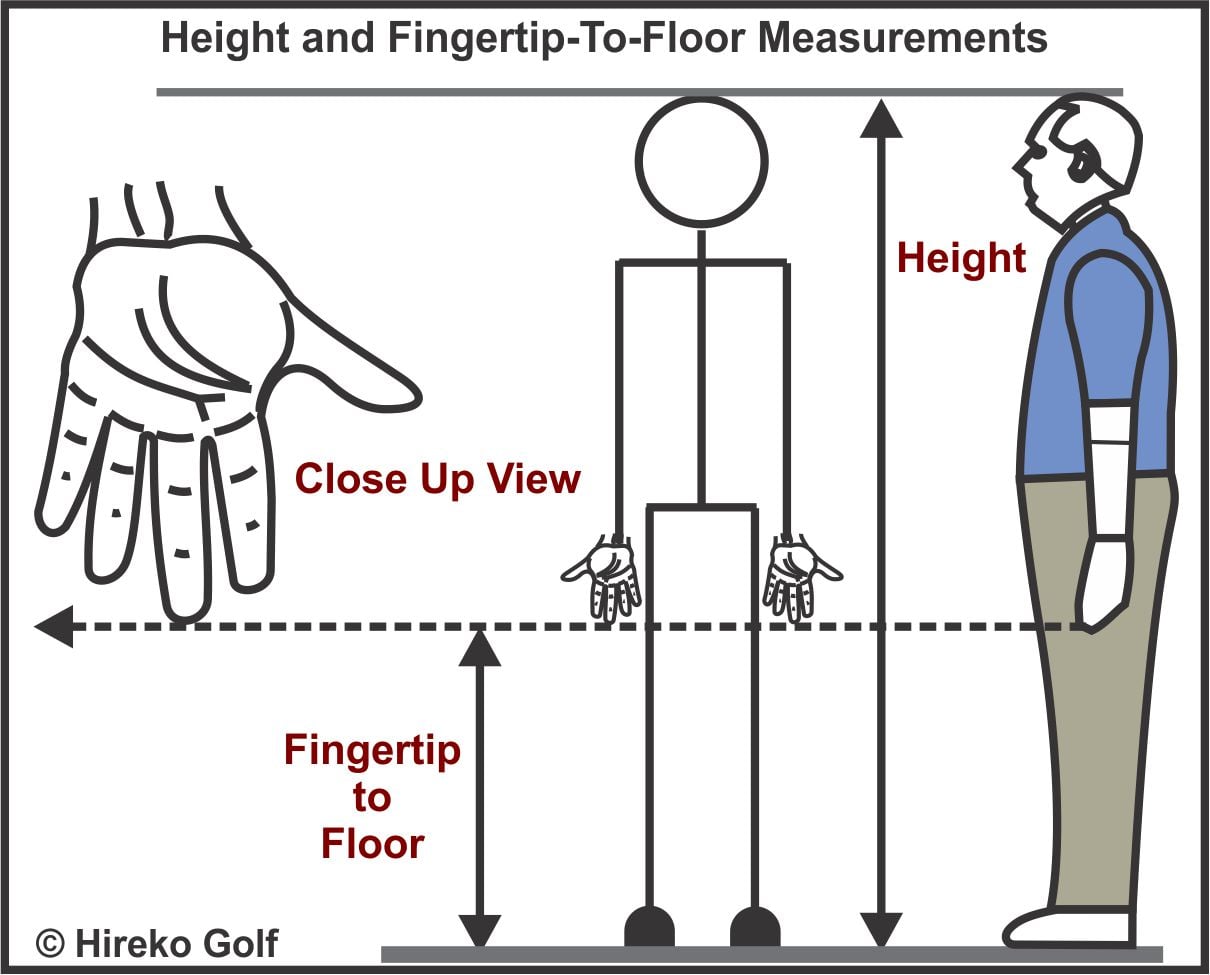 Height and Fingertip-To-Floor Measurements

Height

Close Up View

Fingertip to Floor

© Hireko Golf