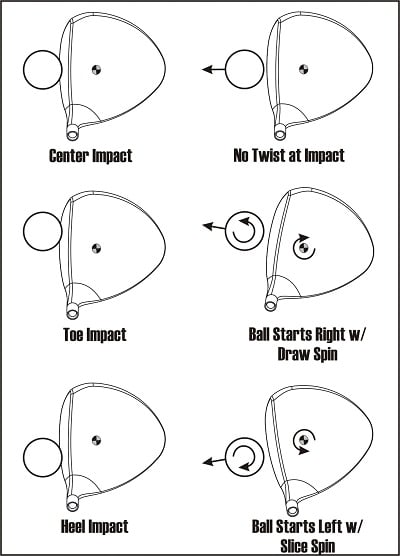 Center Impact

No Twist at Impact

Toe Impact

Ball Starts Right w/ Draw Spin

Heel Impact

Ball Starts Left w/ Slice Spin